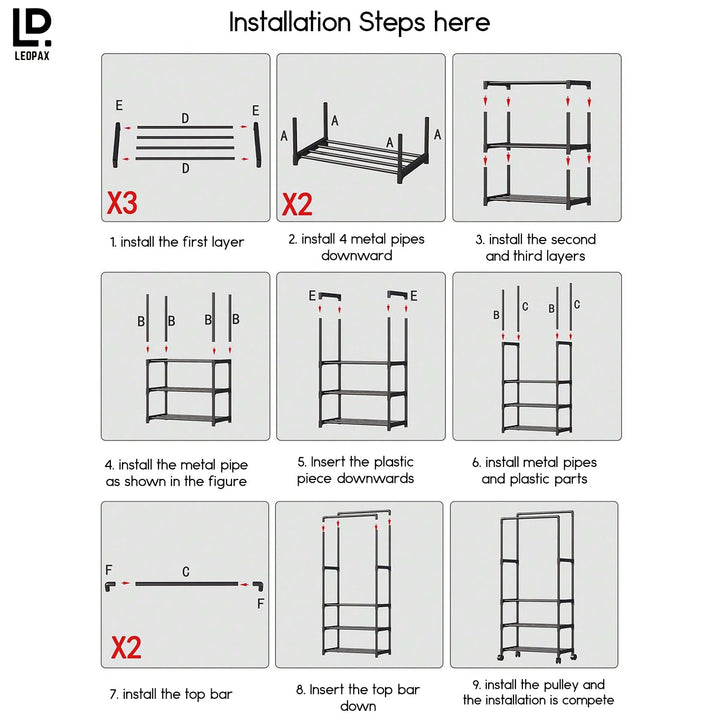 LD.
LEOPAX

Installation Steps here

E
D
E
D
X3

1. install the first layer

A
A
A
A
X2

2. install 4 metal pipes downward

3. install the second and third layers

B B B B

4. install the metal pipe as shown in the figure

E E

5. Insert the plastic piece downwards

B C B C

6. install metal pipes and plastic parts

F
C
F
X2

7. install the top bar

8. Insert the top bar down

9. install the pulley and the installation is compete