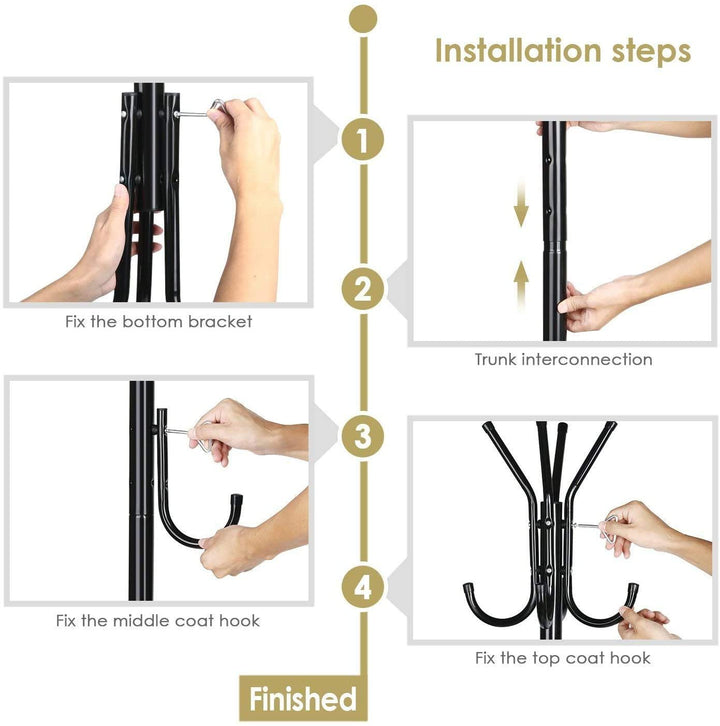 Installation steps

1

Fix the bottom bracket

2

Trunk interconnection

3

Fix the middle coat hook

4

Fix the top coat hook

Finished